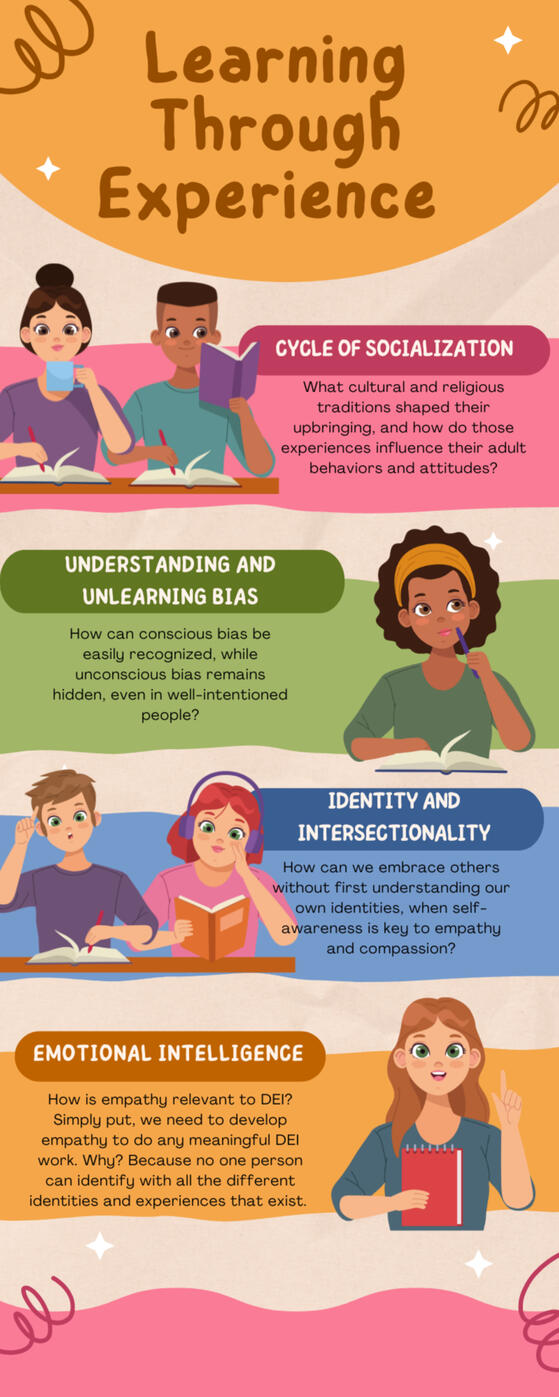 Learning Through Experience

CYCLE OF SOCIALIZATION

What cultural and religious traditions shaped their upbringing, and how do those experiences influence their adult behaviors and attitudes?

UNDERSTANDING AND UNLEARNING BIAS

How can conscious bias be easily recognized, while unconscious bias remains hidden, even in well-intentioned people?

IDENTITY AND INTERSECTIONALITY

How can we embrace others without first understanding our own identities, when self-awareness is key to empathy and compassion?

EMOTIONAL INTELLIGENCE

How is empathy relevant to DEI? Simply put, we need to develop empathy to do any meaningful DEI work. Why? Because no one person can identify with all the different identities and experiences that exist.